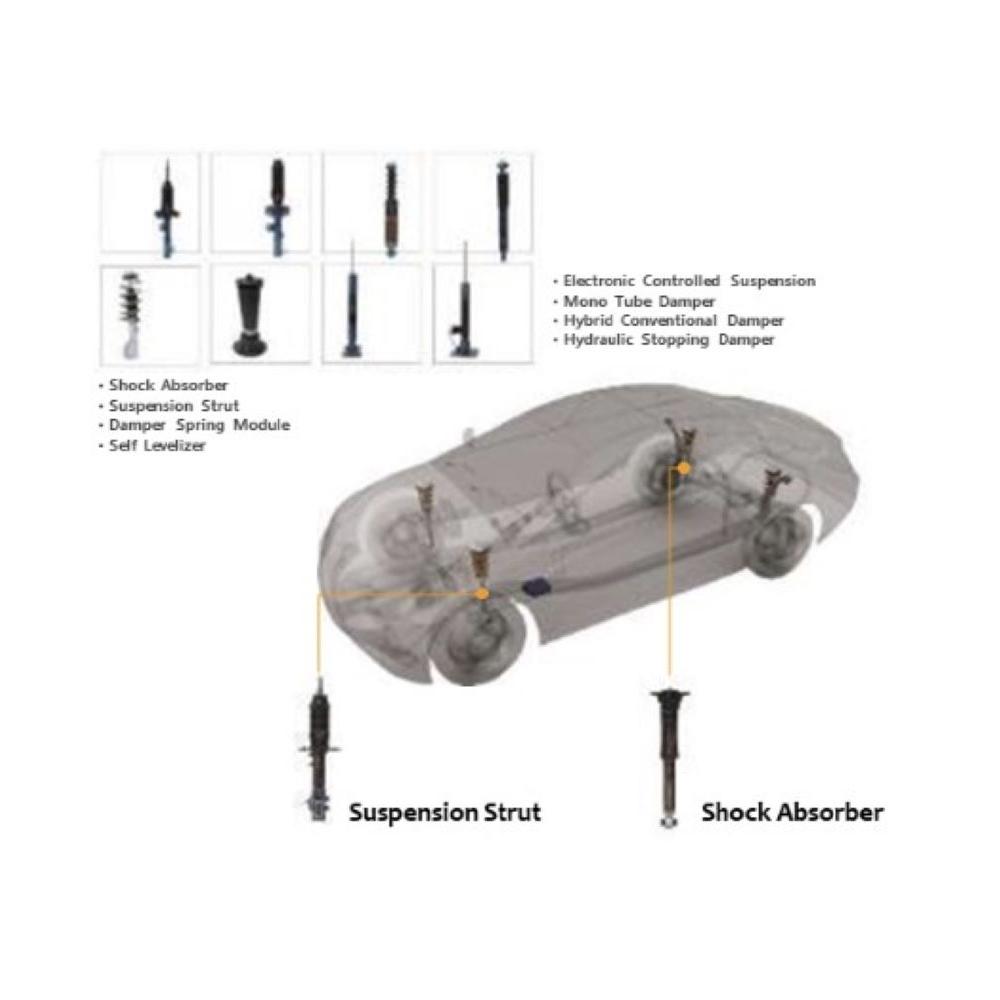 • Electronic Controlled Suspension
• Mono Tube Damper
• Hybrid Conventional Damper
• Hydraulic Stopping Damper

• Shock Absorber
• Suspension Strut
• Damper Spring Module
• Self Levelizer

Suspension Strut

Shock Absorber